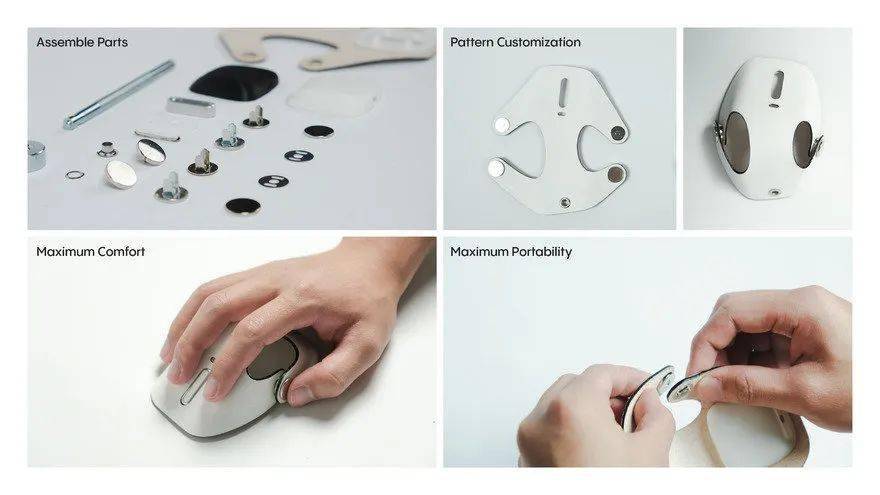 Assemble Parts

Pattern Customization

Maximum Comfort

Maximum Portability